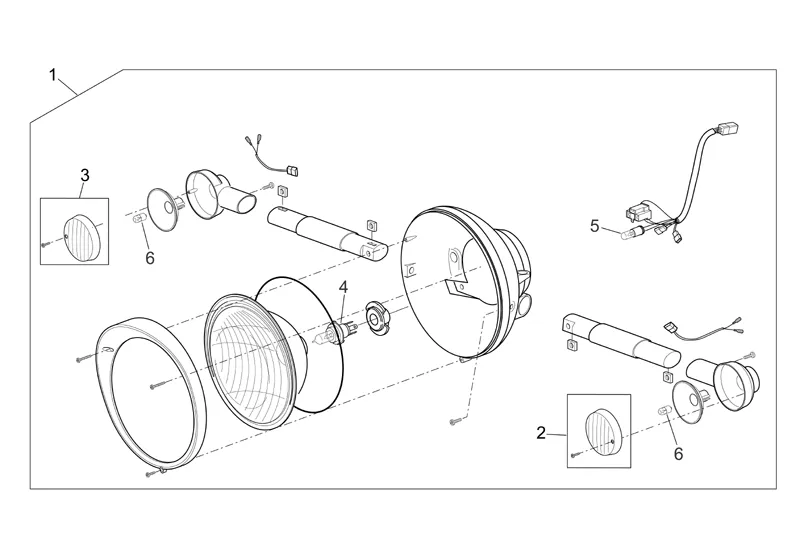 1
3
6
4
5
2
6