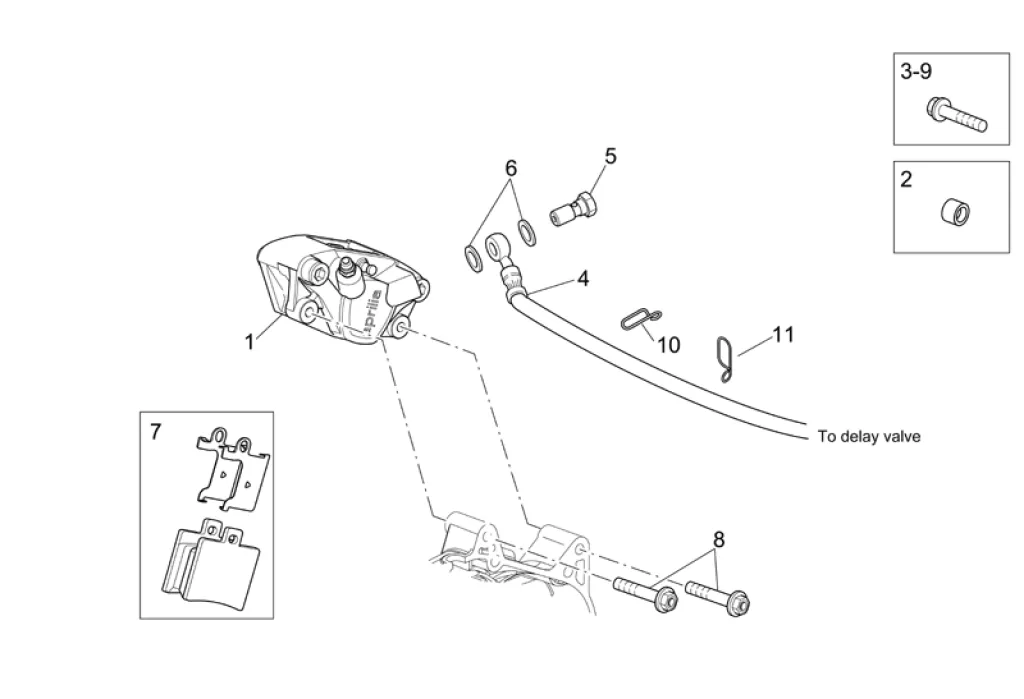 3-9

2

6

5

4

1

aprilia

10

11

To delay valve

7

8