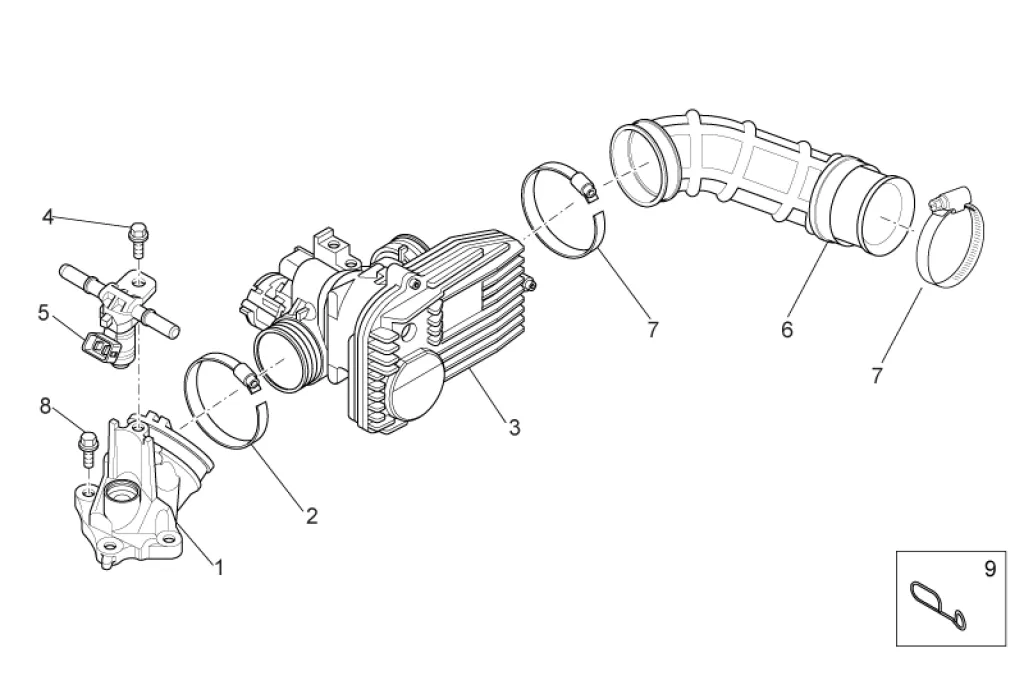 4
5
8
1
2
3
7
6
7
9