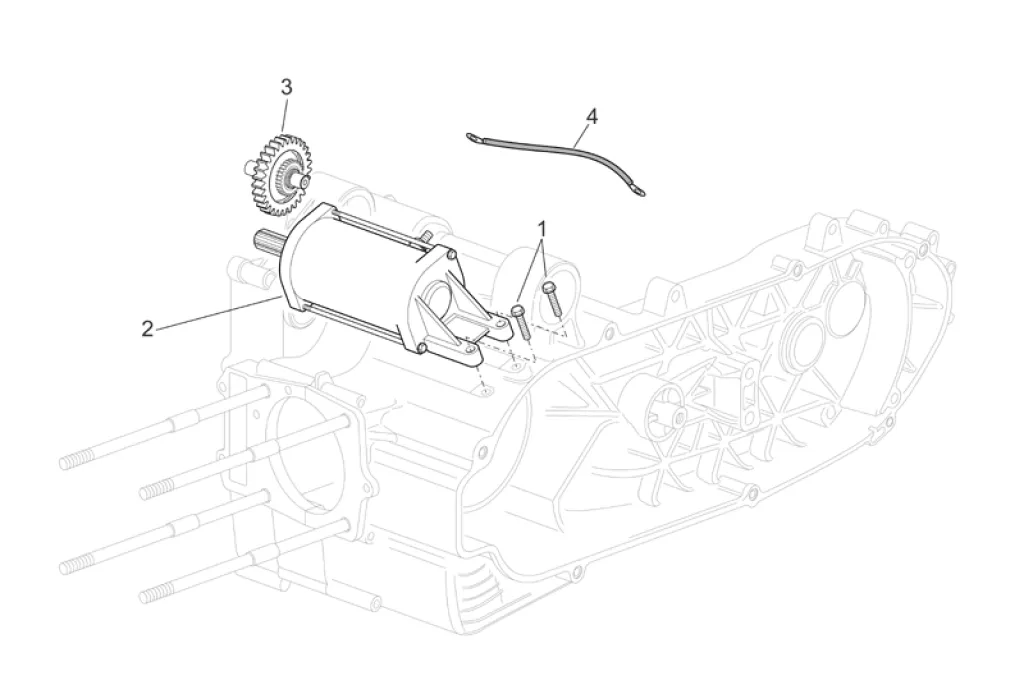 3
4
1
2