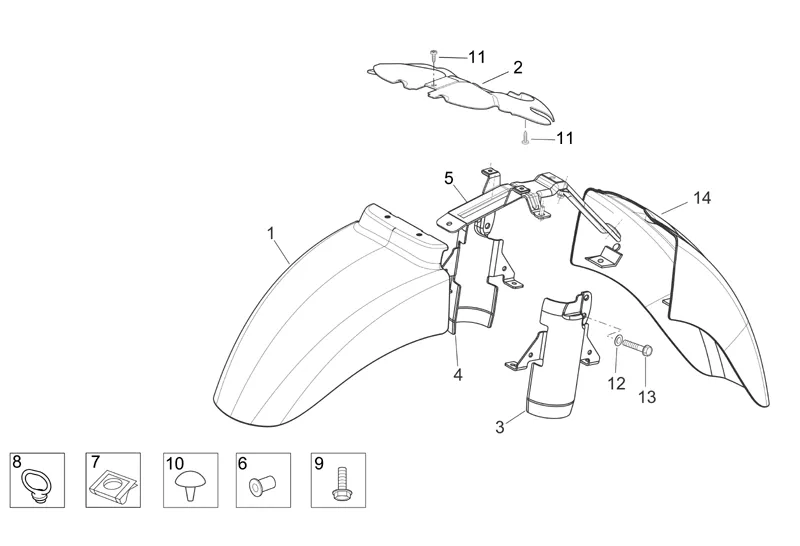 11
2
11
5
14
1
4
12
13
3
8
7
10
6
9