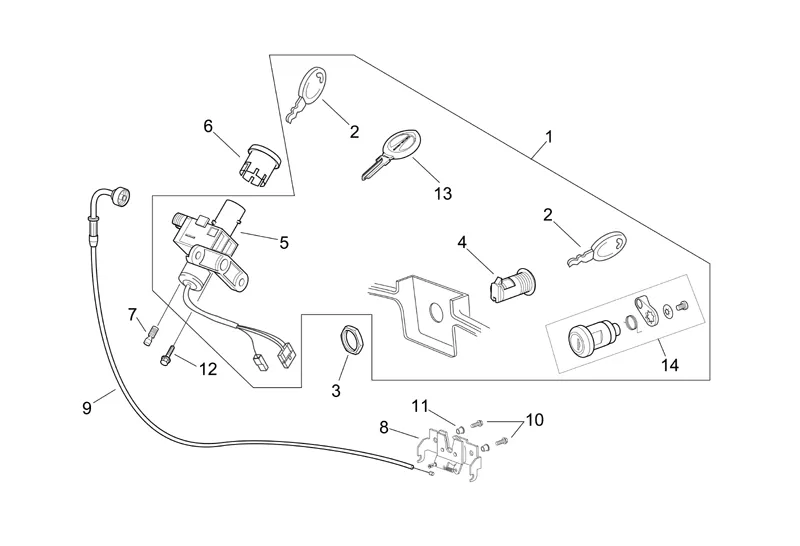 6
2
1
13
2
5
4
7
12
3
14
9
11
10
8