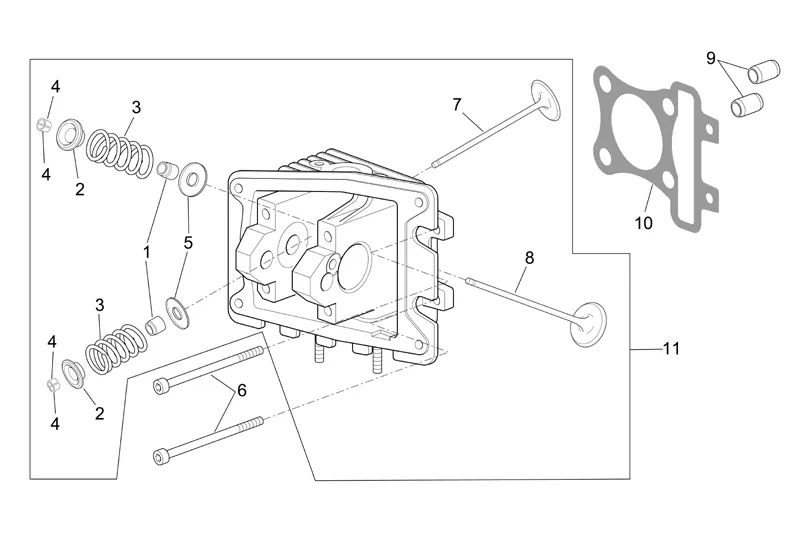 4
4
2
3
1
5
3
4
4
2
6
7
8
9
10
11