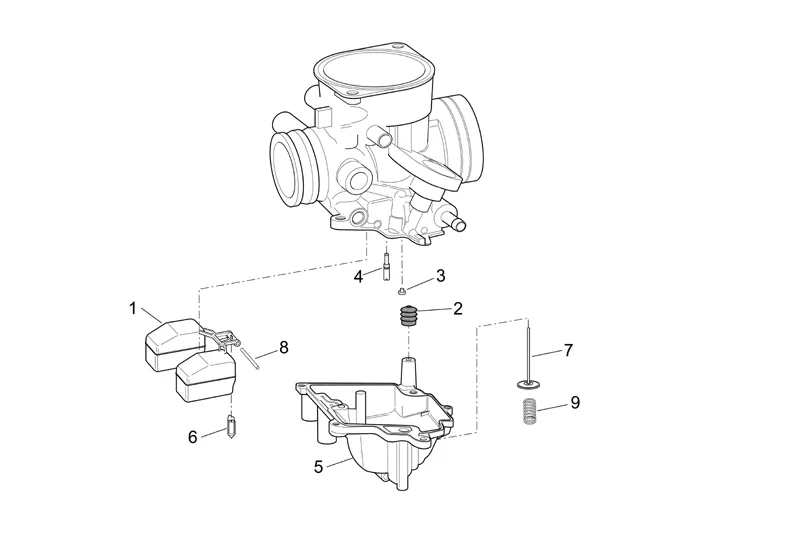 4
3
1
2
8
7
9
6
5