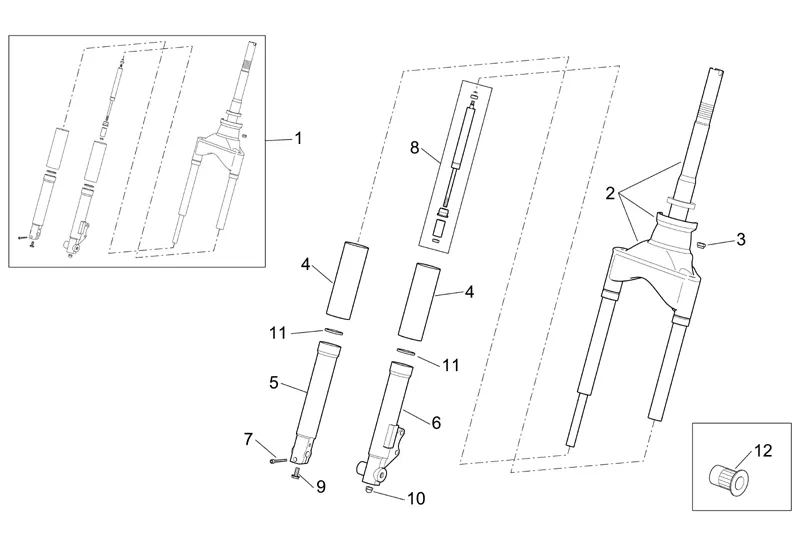 1
8
2
3
4
4
11
11
5
6
7
9
10
12