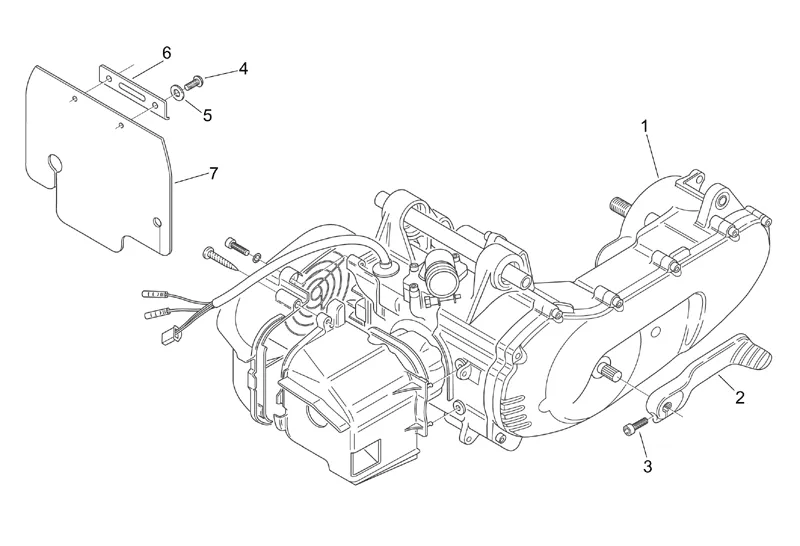 6
4
5
7
1
2
3