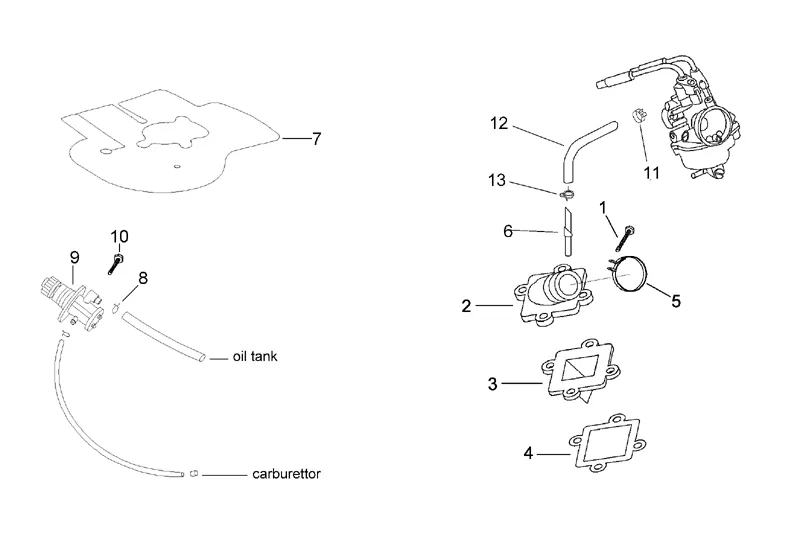 7
10
9
8
oil tank
carburettor
12
11
13
1
6
2
5
3
4