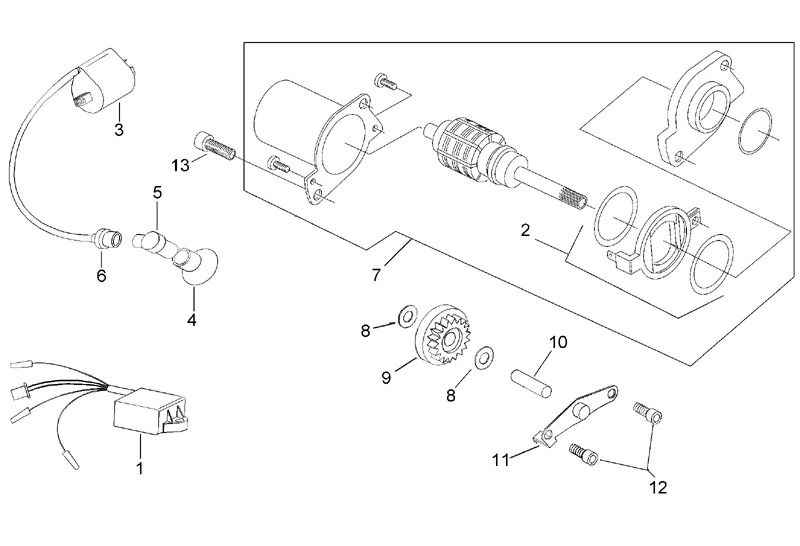 3
13
5
6
4
2
7
8
9
8
10
11
12
1