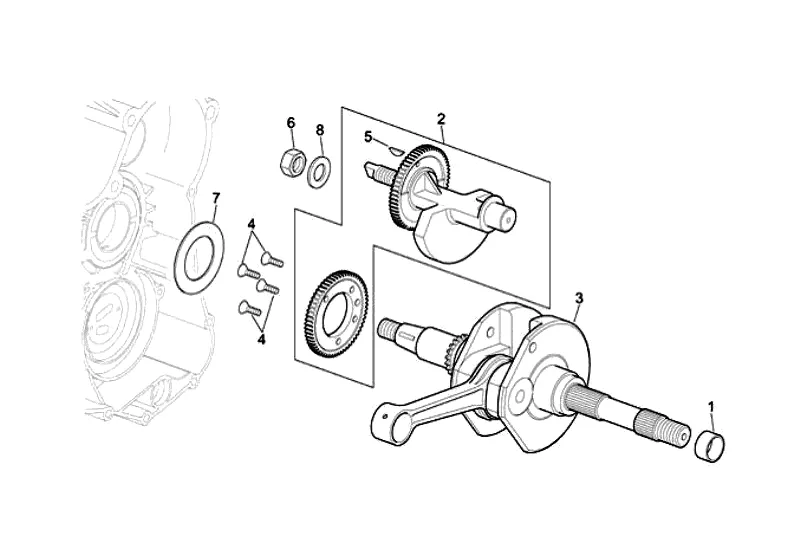 6
8
2
5
7
4
4
3
1