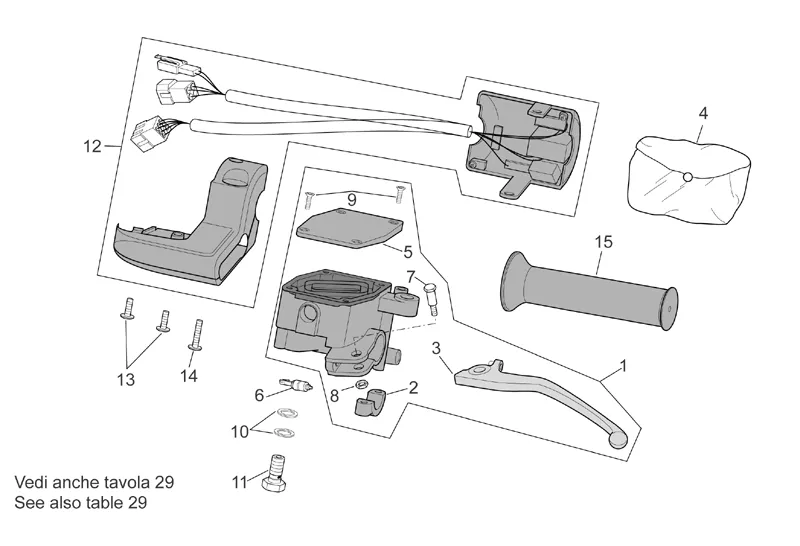 12
4
9
5
15
7
3
1
13
14
6
8
2
10
11
Vedi anche tavola 29
See also table 29