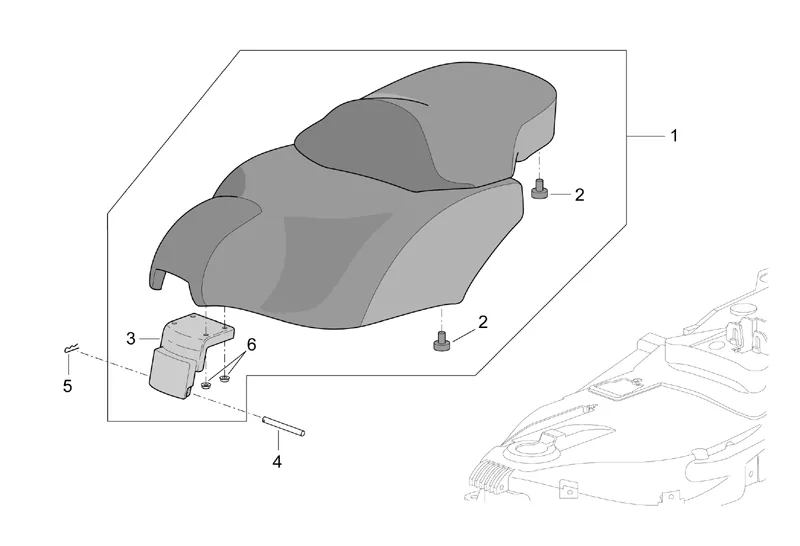 1
2
2
3
6
5
4