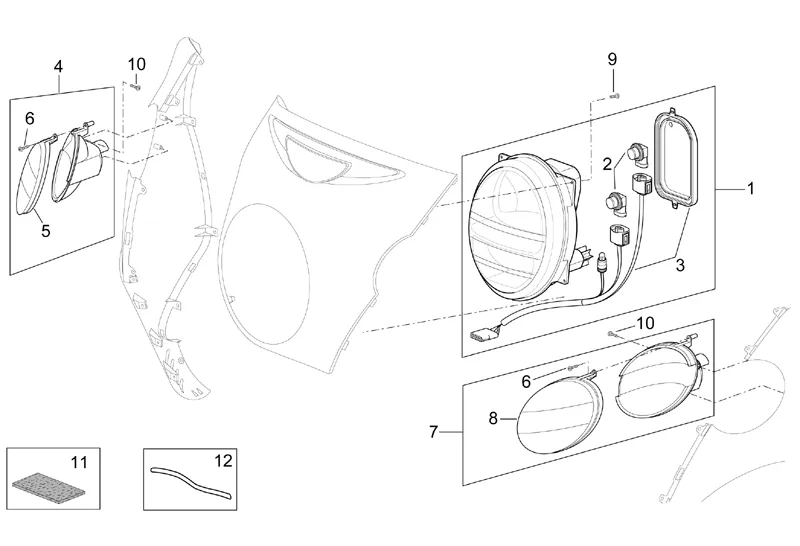 4
10
6
5
9
2
1
3
10
6
8
7
11
12