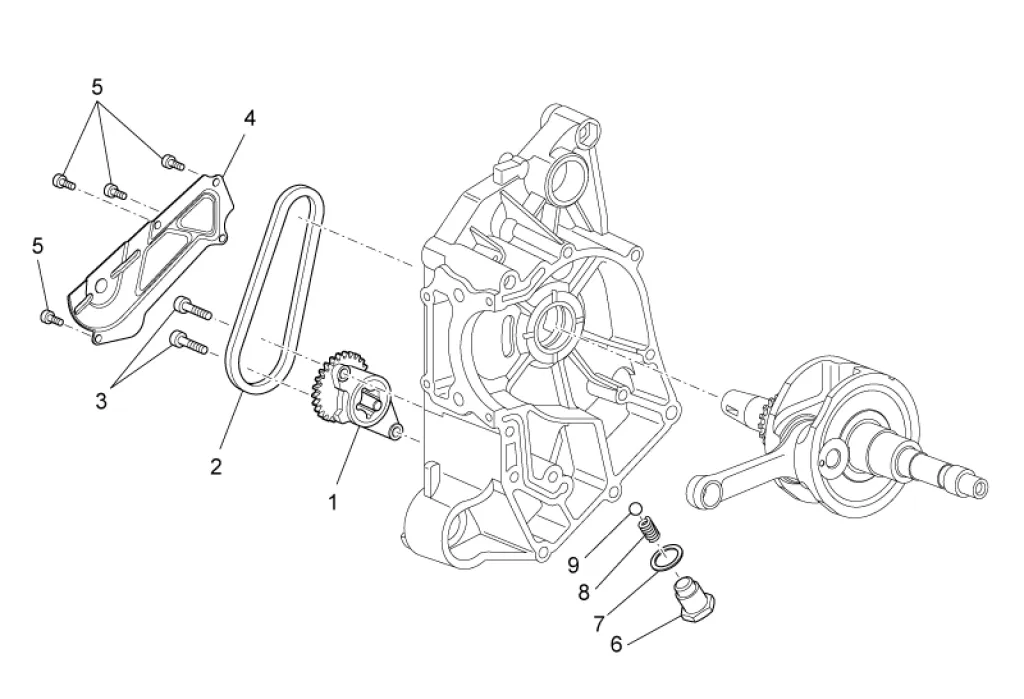 5
4
5
3
2
1
9
8
7
6