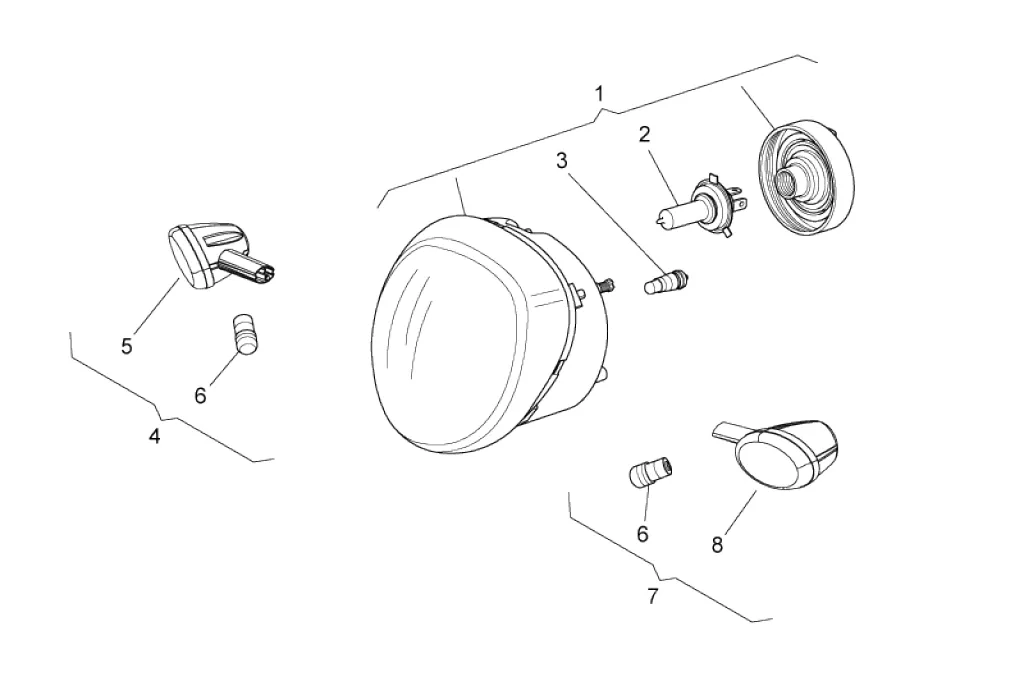 1
2
3
5
6
4
6
8
7