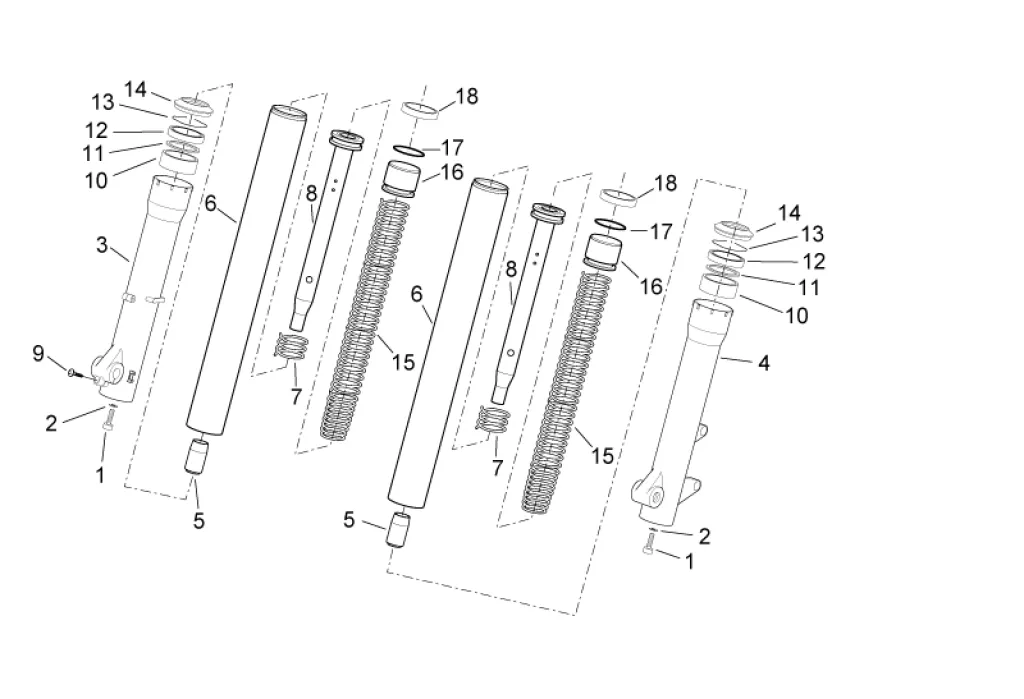 14
13
12
11
10
3
9
2
1
6
5
8
7
18
17
16
15
6
5
8
7
18
17
16
15
14
13
12
11
10
4
2
1