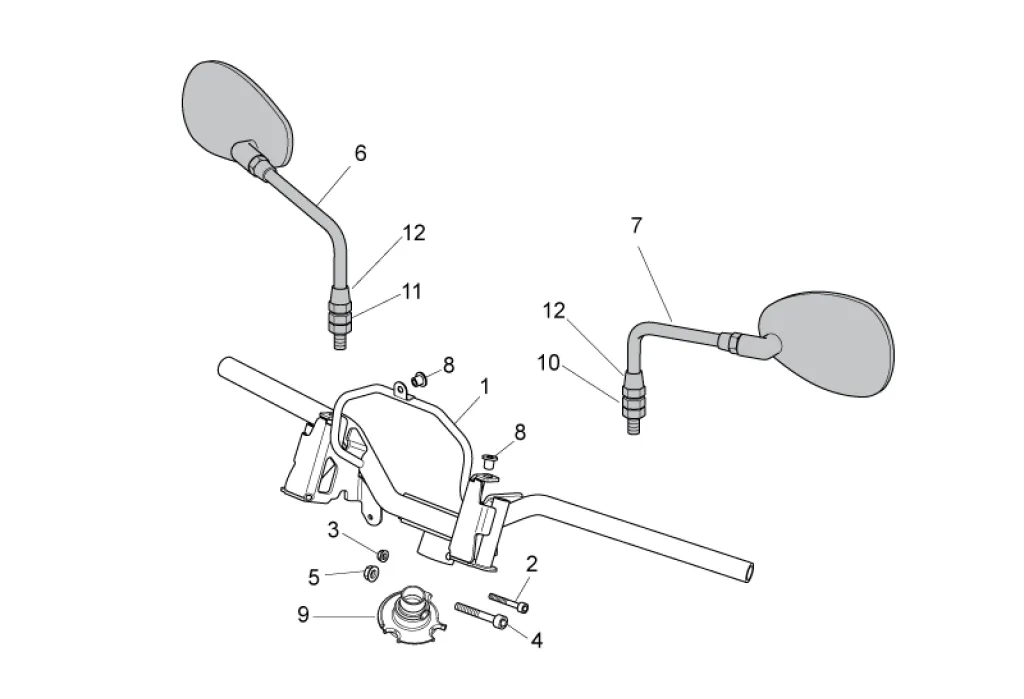 6
12
11
7
12
10
8
1
8
3
5
9
2
4