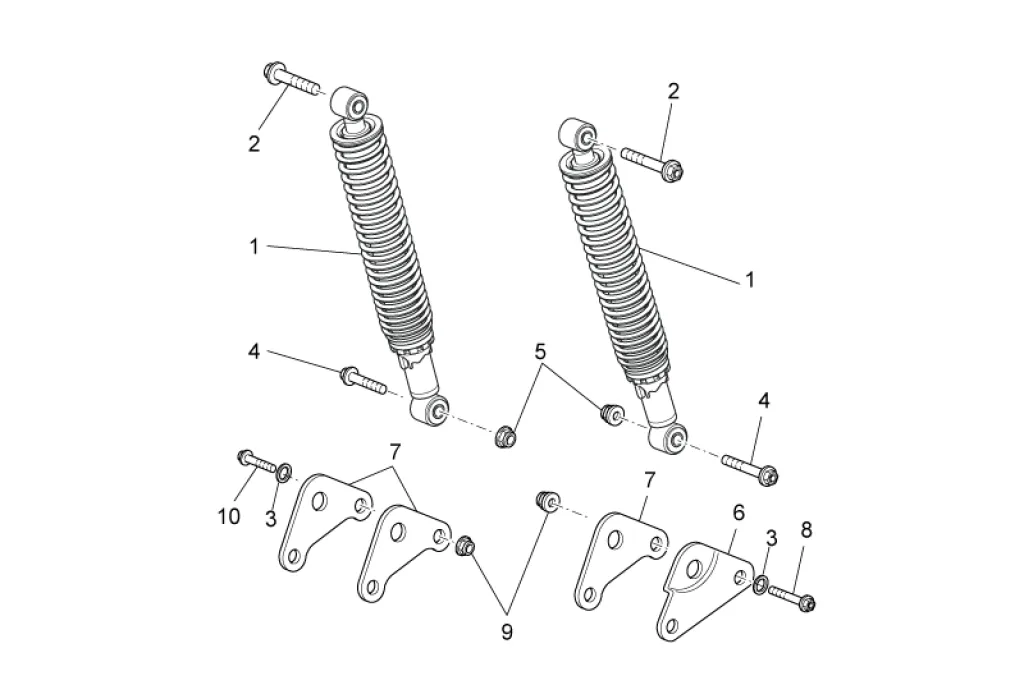 2
2
1
1
4
5
4
7
10
3
7
6
3
8
9