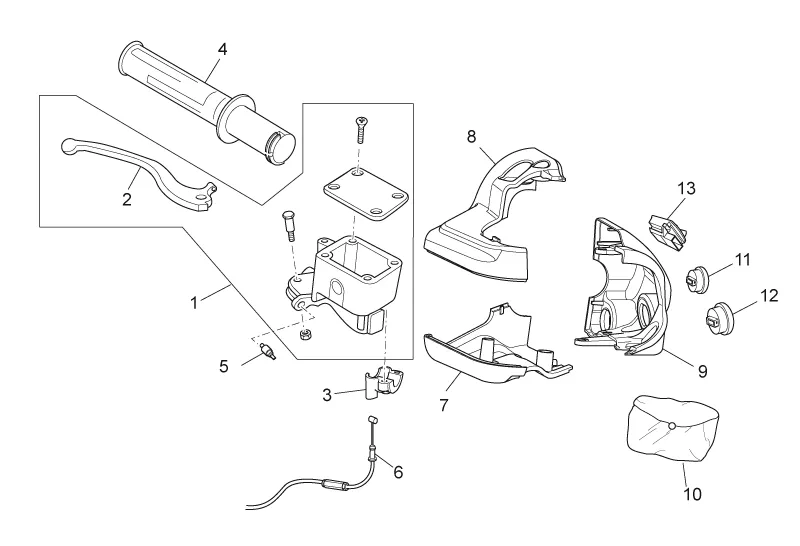 4
2
8
13
11
12
1
5
3
7
9
6
10