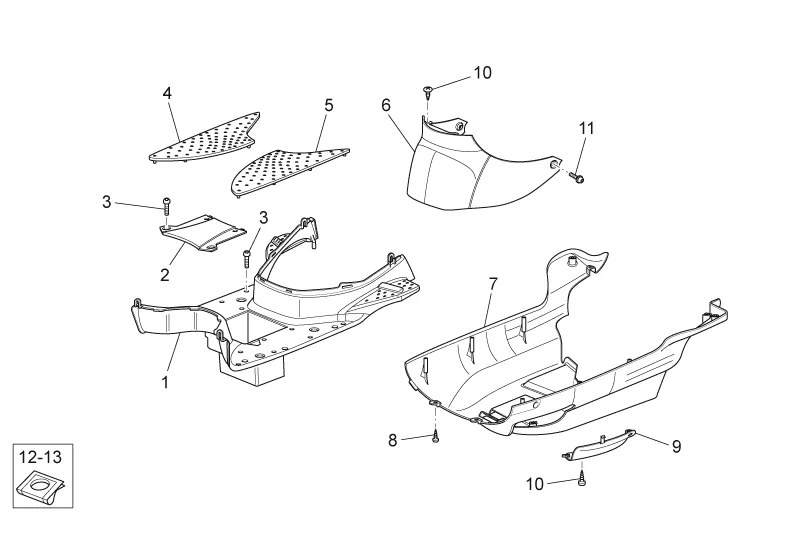 4
5
10
6
11
3
3
2
7
1
8
9
10
12-13