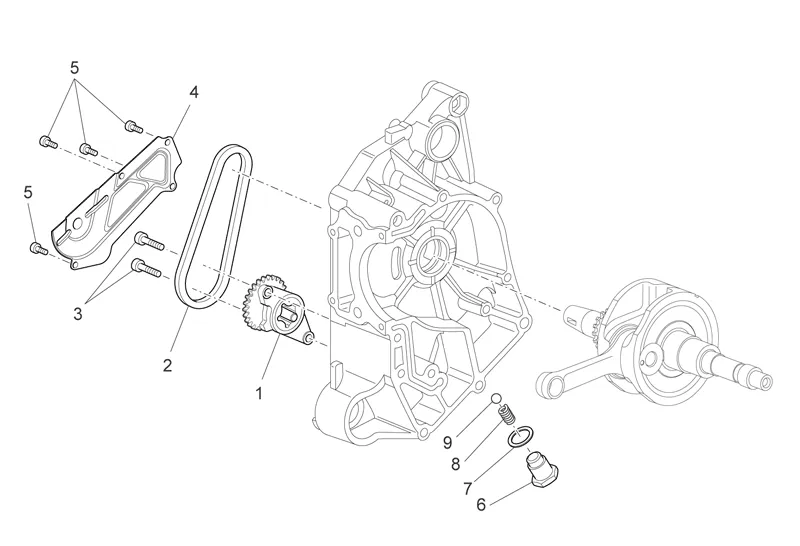 5
4
5
3
2
1
9
8
7
6