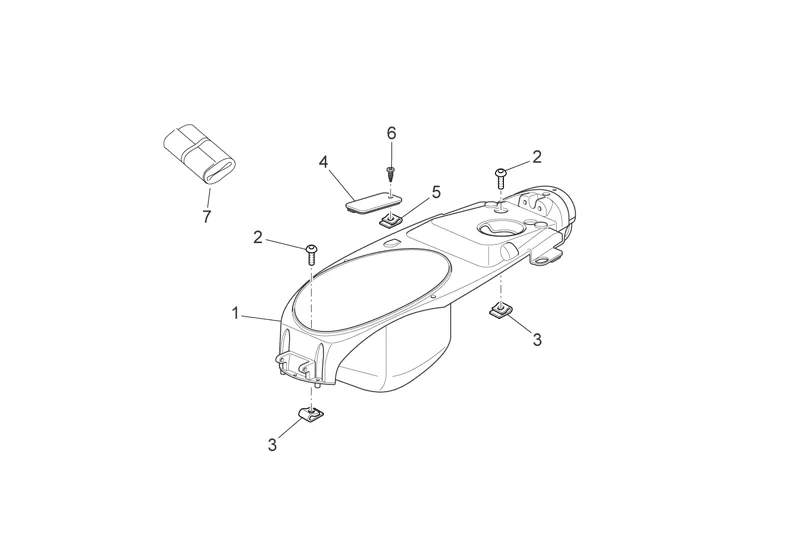 6
2
4
5
7
2
1
3
3