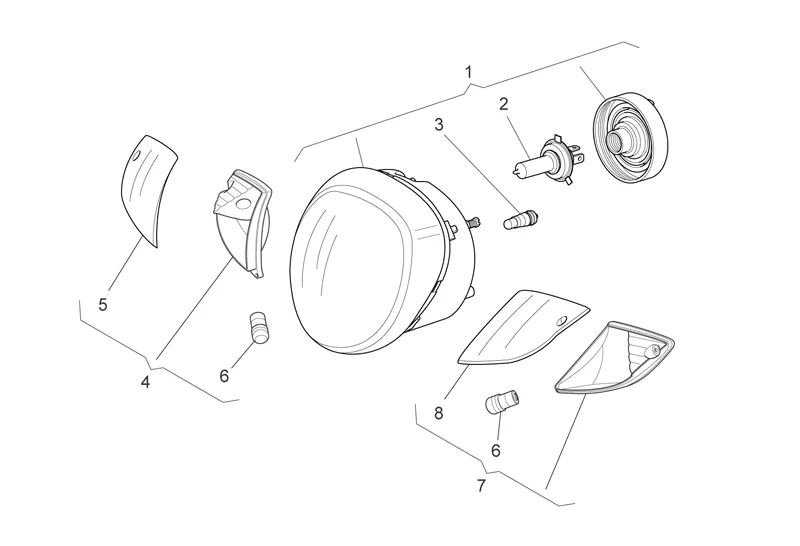 1
2
3
5
4
6
8
6
7