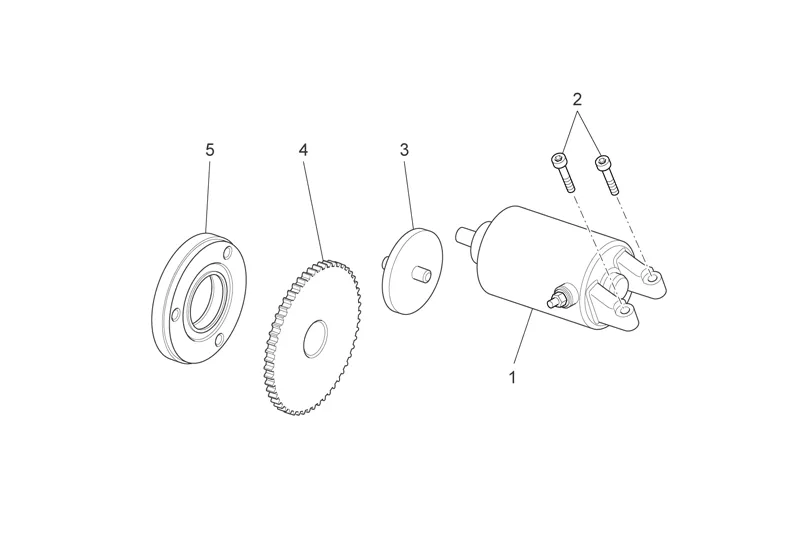 2
5
4
3
1