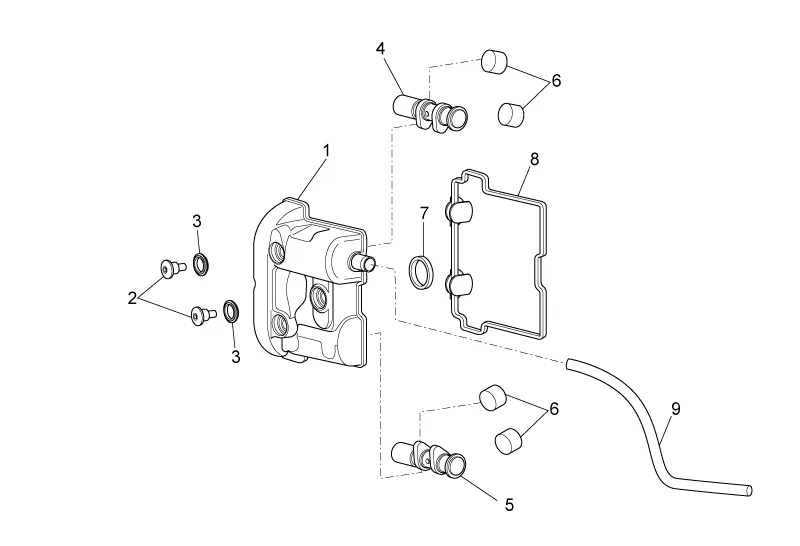 4
6
1
8
3
7
2
3
6
9
5