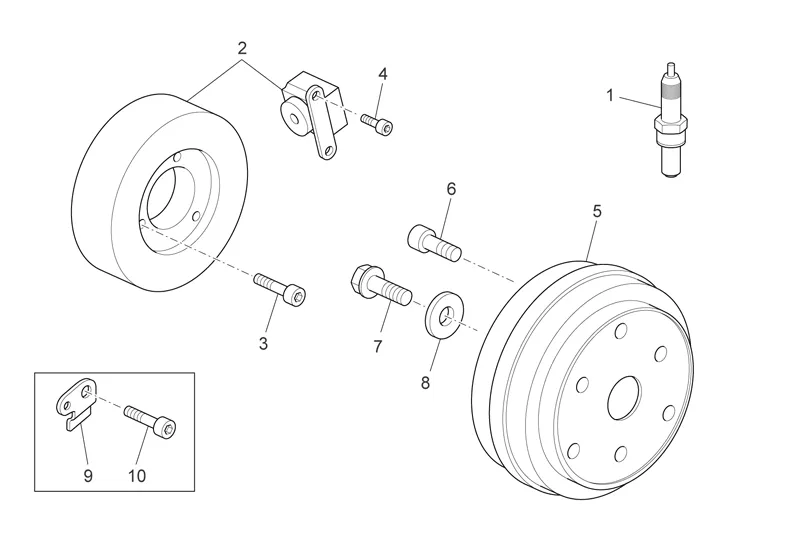 2
4
1
6
5
3
7
8
9
10