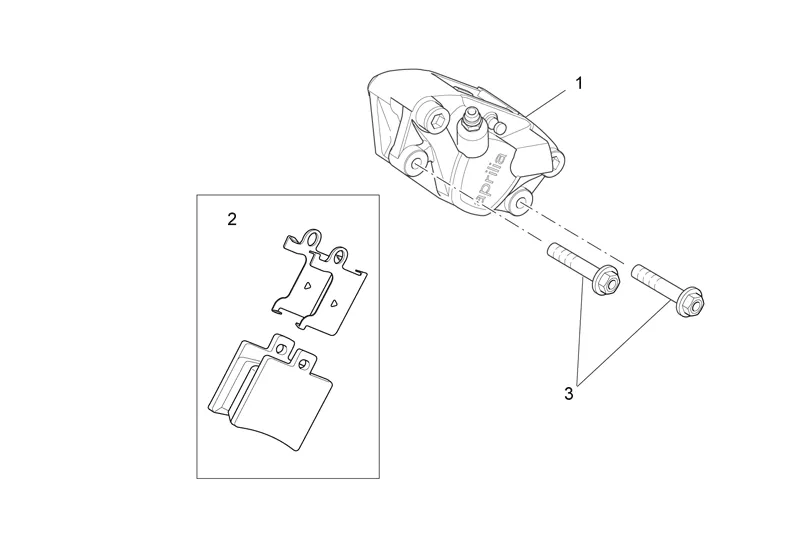 1
aprilia
2
3