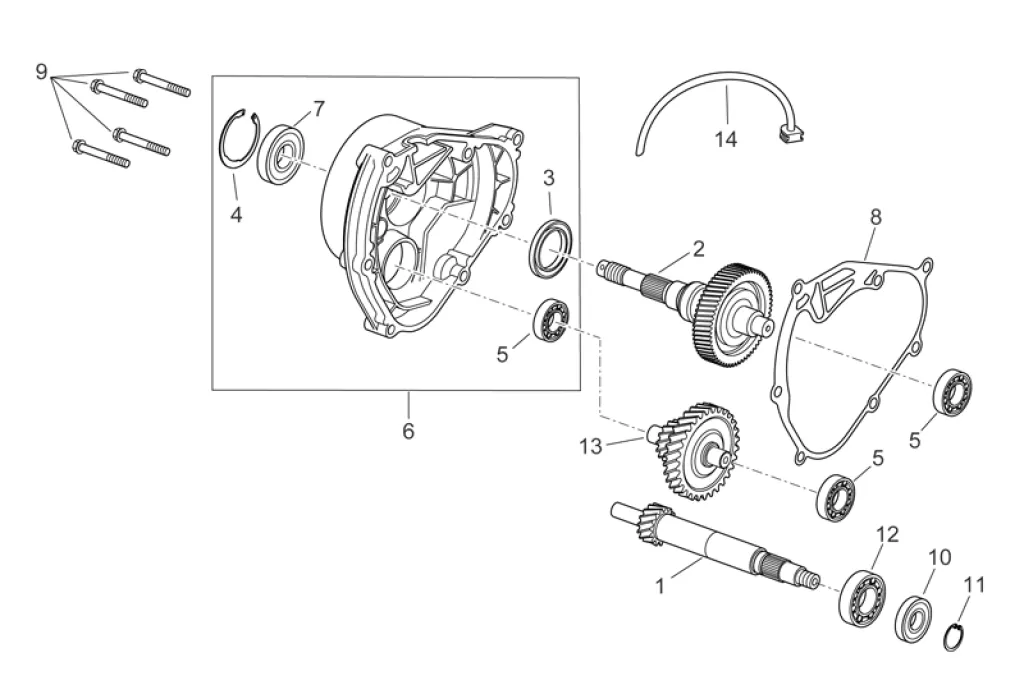 9
7
14
4
3
8
2
5
6
5
13
5
12
10
11
1