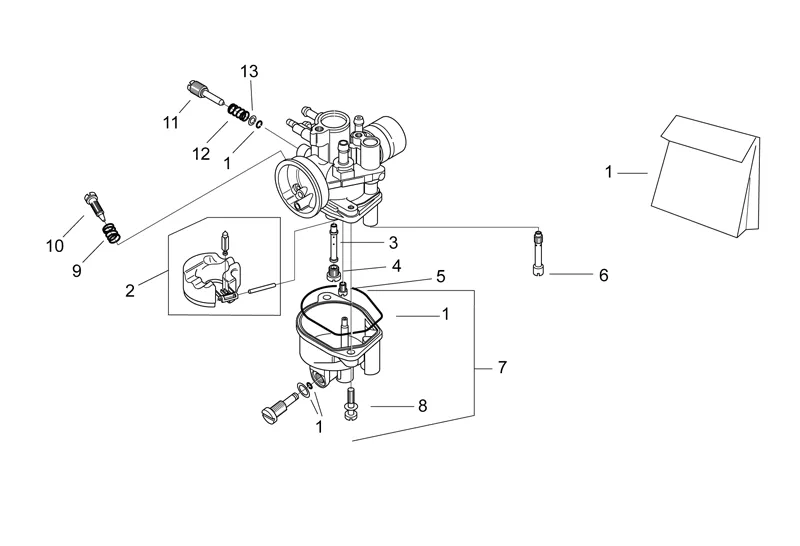 13
11
12
1
1
10
9
2
3
4
5
6
1
7
8
1