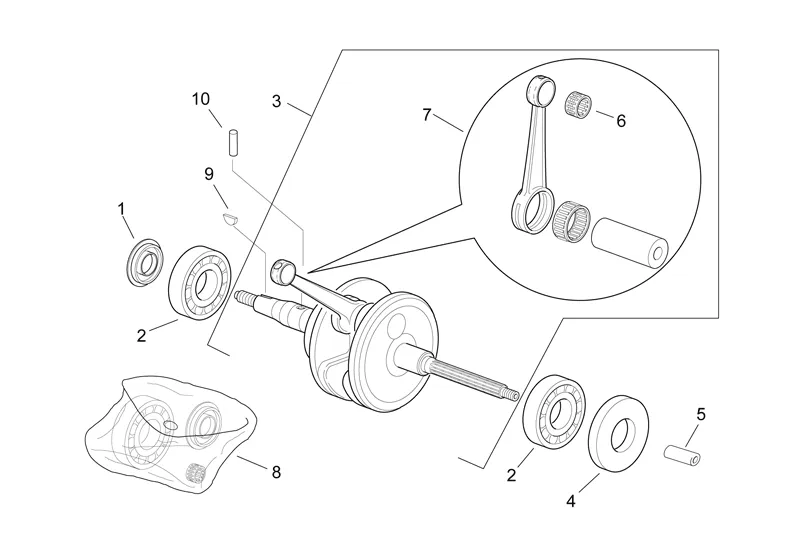 10
3
7
6
9
1
2
8
2
4
5