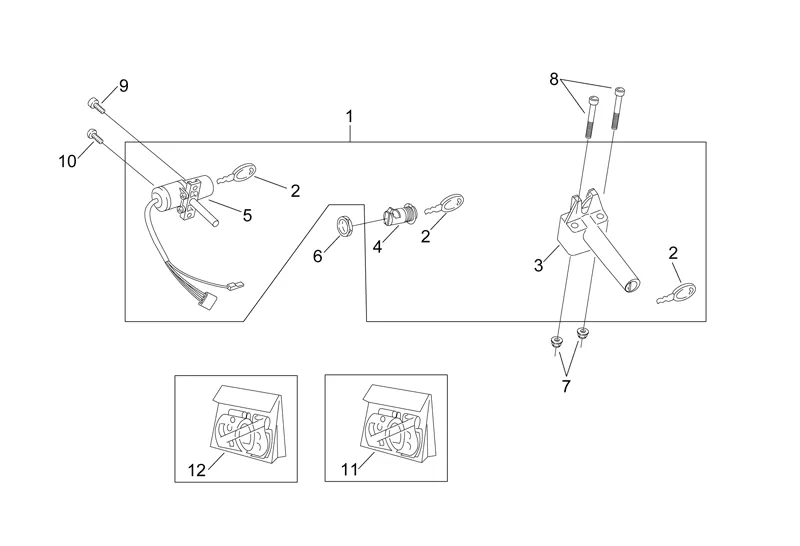 9
8
1
10
2
5
6
4
2
3
2
7
12
11