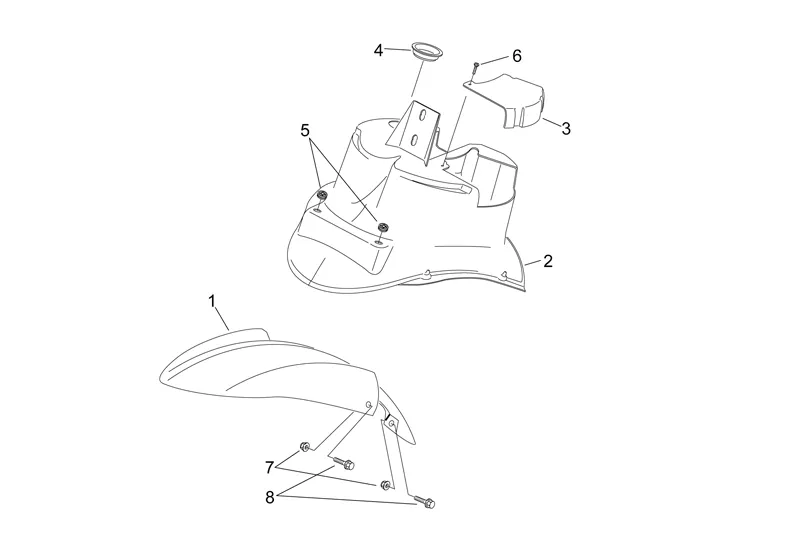 4
6
3
5
2
1
7
8