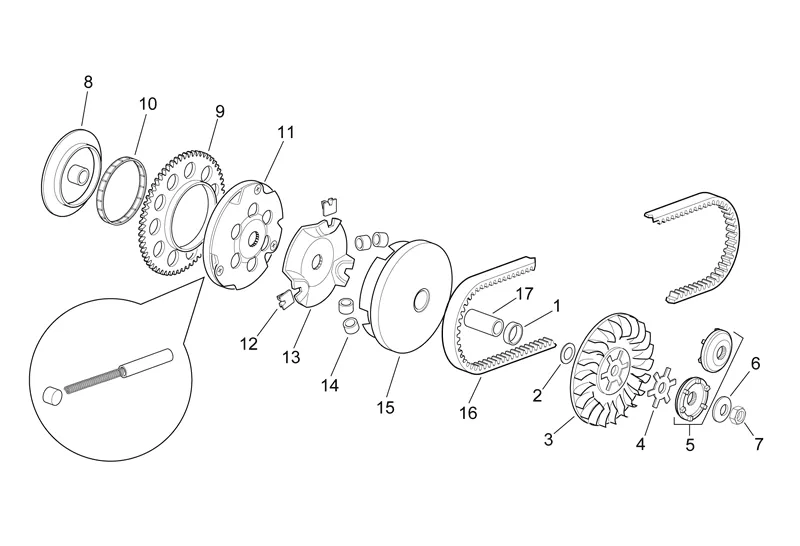 8
10
9
11
12
13
14
15
17
1
16
2
3
4
5
6
7