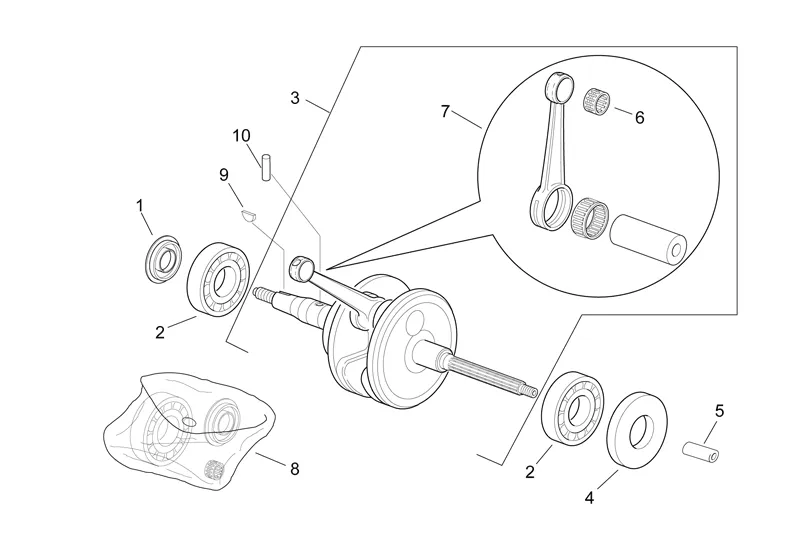 3
7
6
10
9
1
2
8
2
4
5