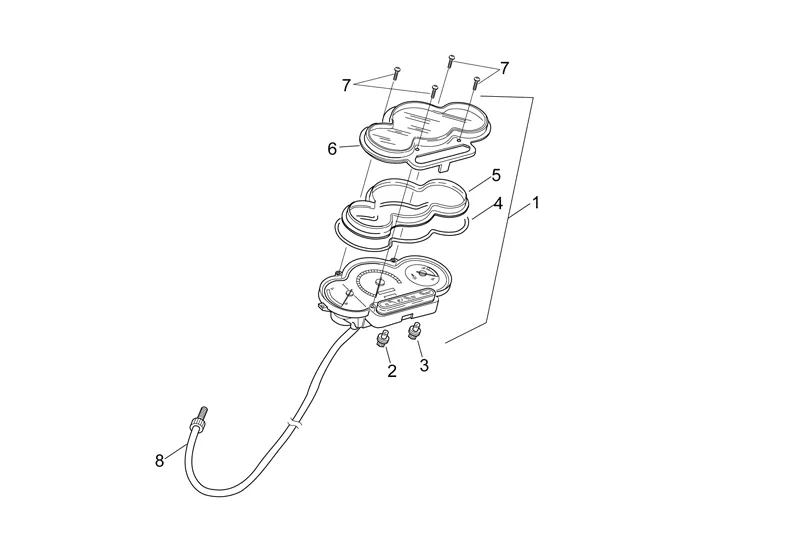 7
7
6
5
4
1
2
3
8