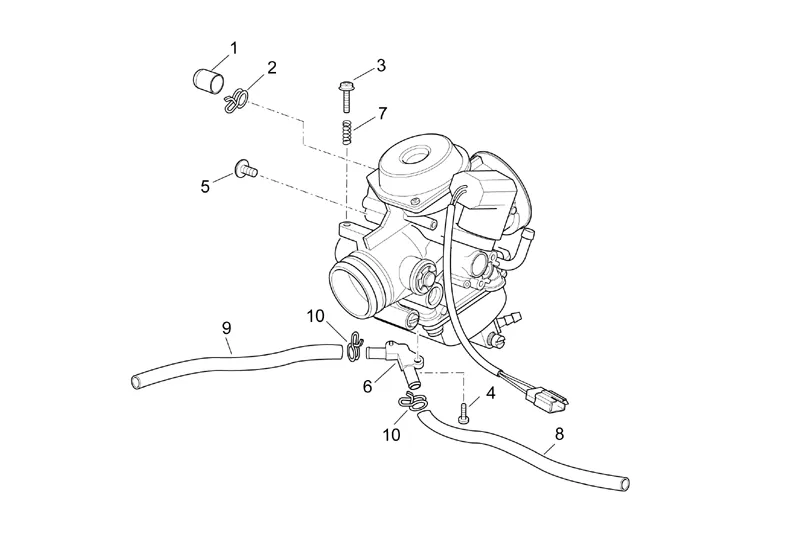 1
2
3
7
5
10
9
6
4
10
8