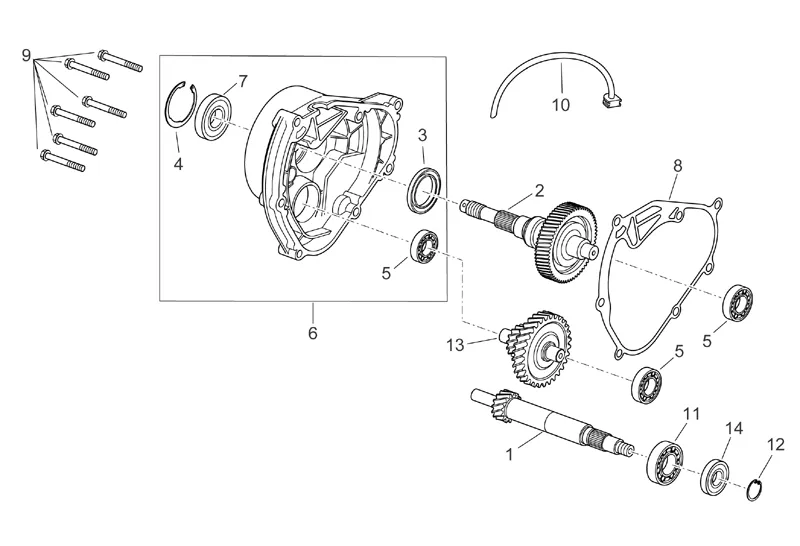 9
7
4
3
10
8
2
5
6
5
13
5
11
14
12
1