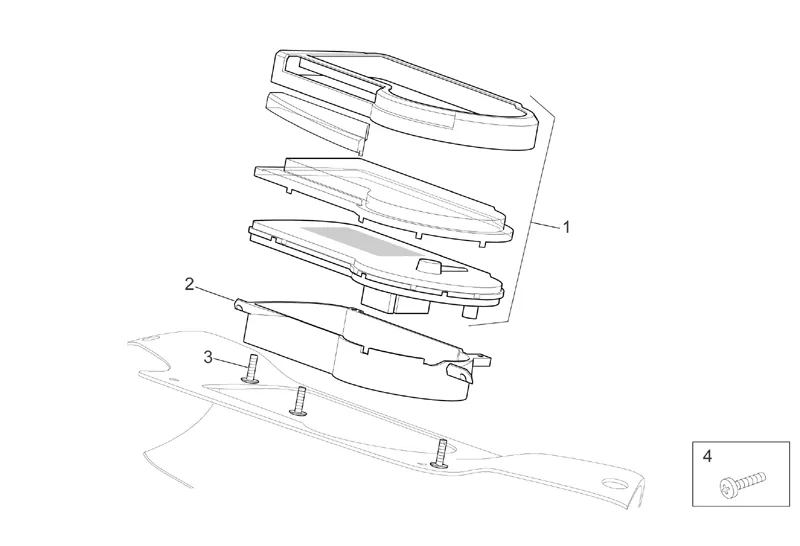 1
2
3
4