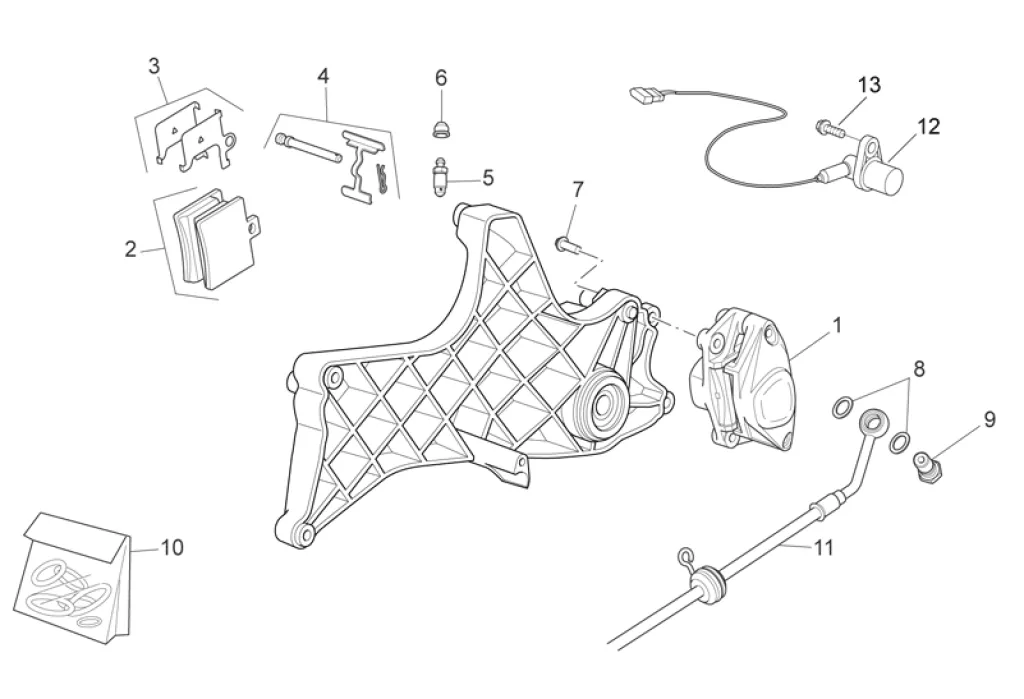 3
4
6
13
12
5
7
2
1
8
9
10
11