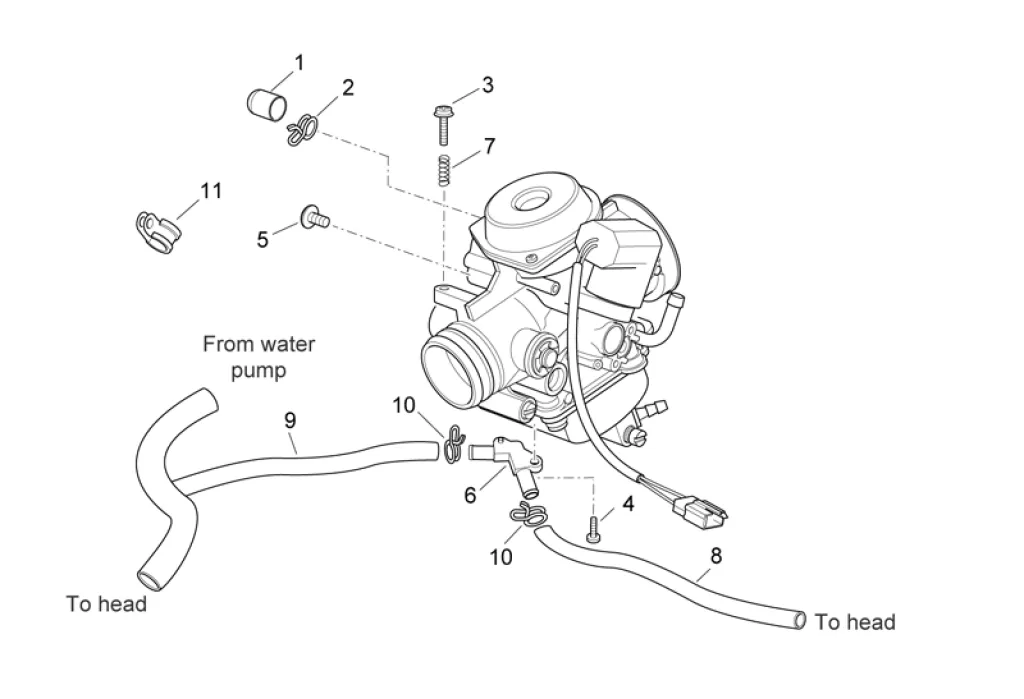 1
2
3
7
11
5
From water pump
10
9
6
4
10
8
To head
To head