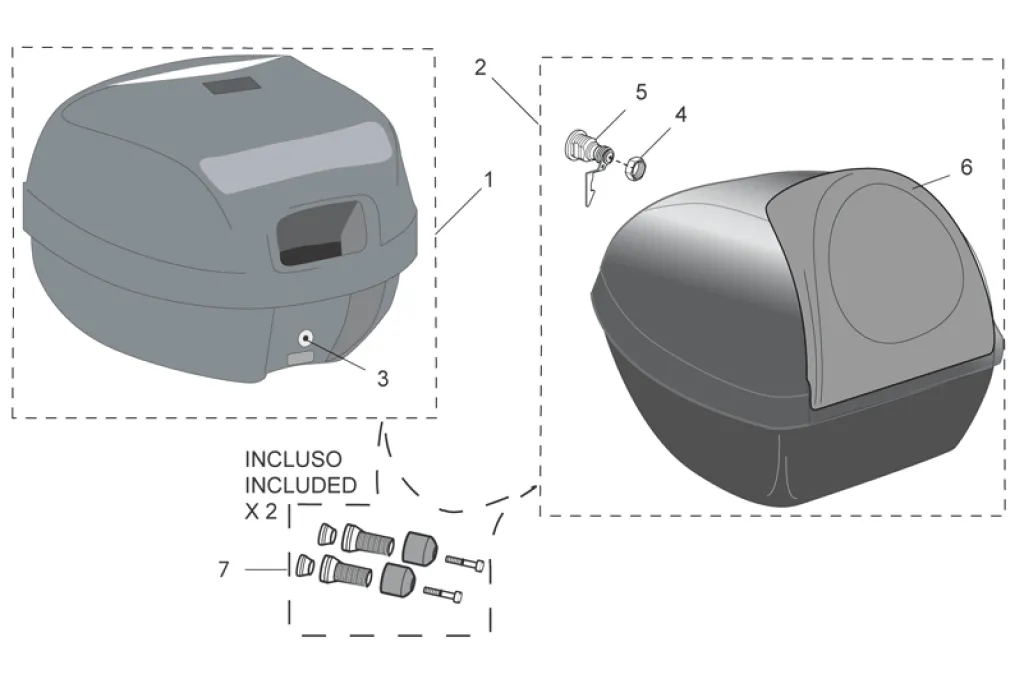 2
5
4
6
1
3
INCLUSO
INCLUDED
X 2
7