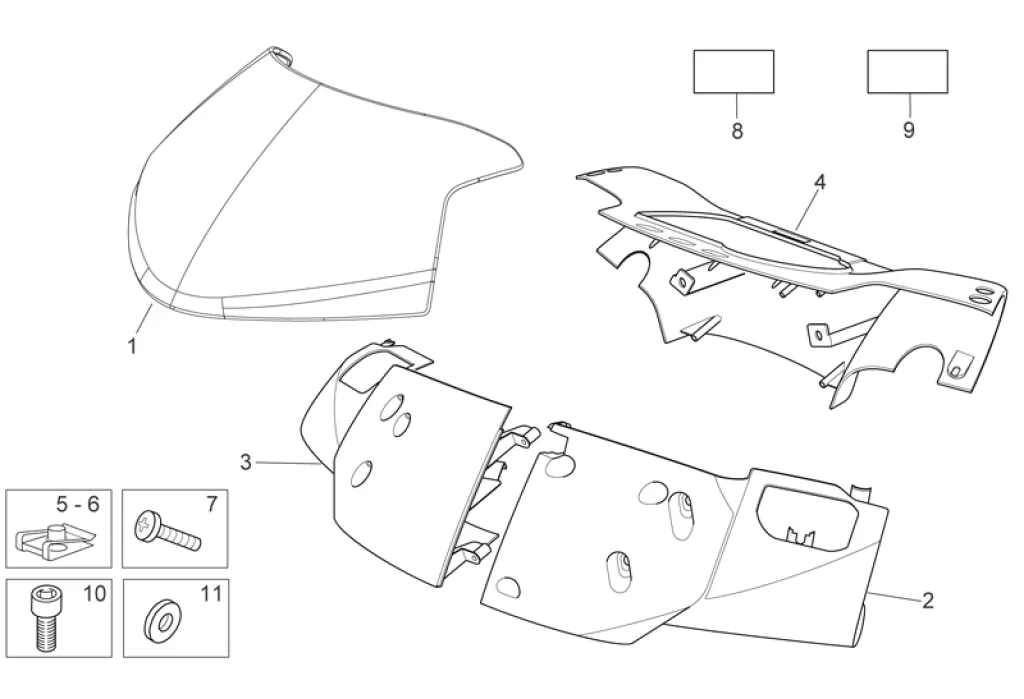 8
9
4
1
3
5 - 6
7
10
11
2