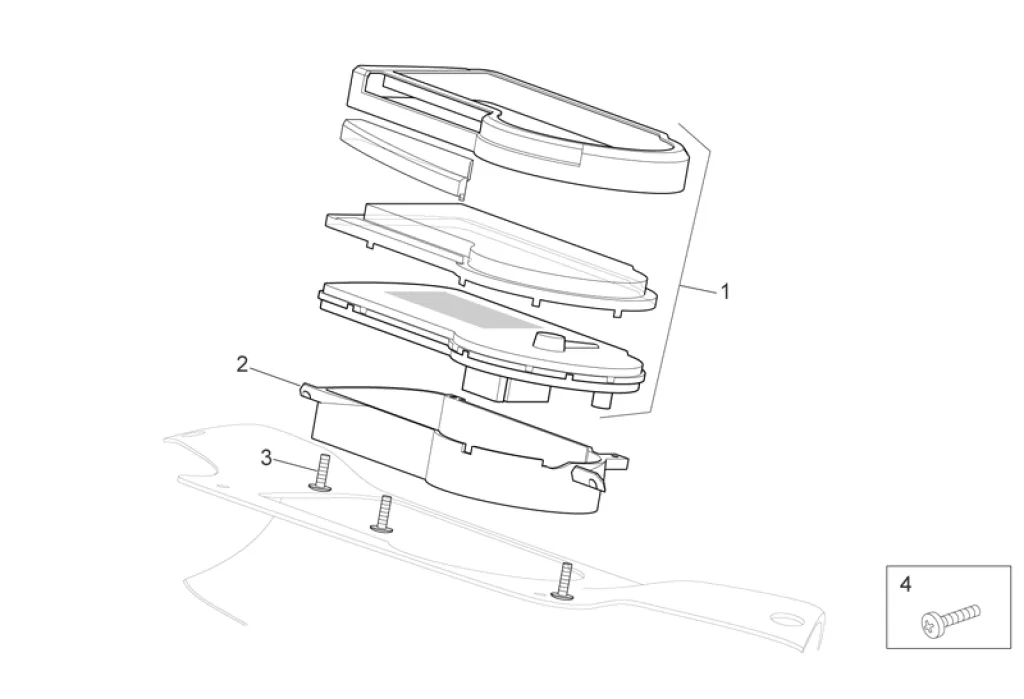 1
2
3
4