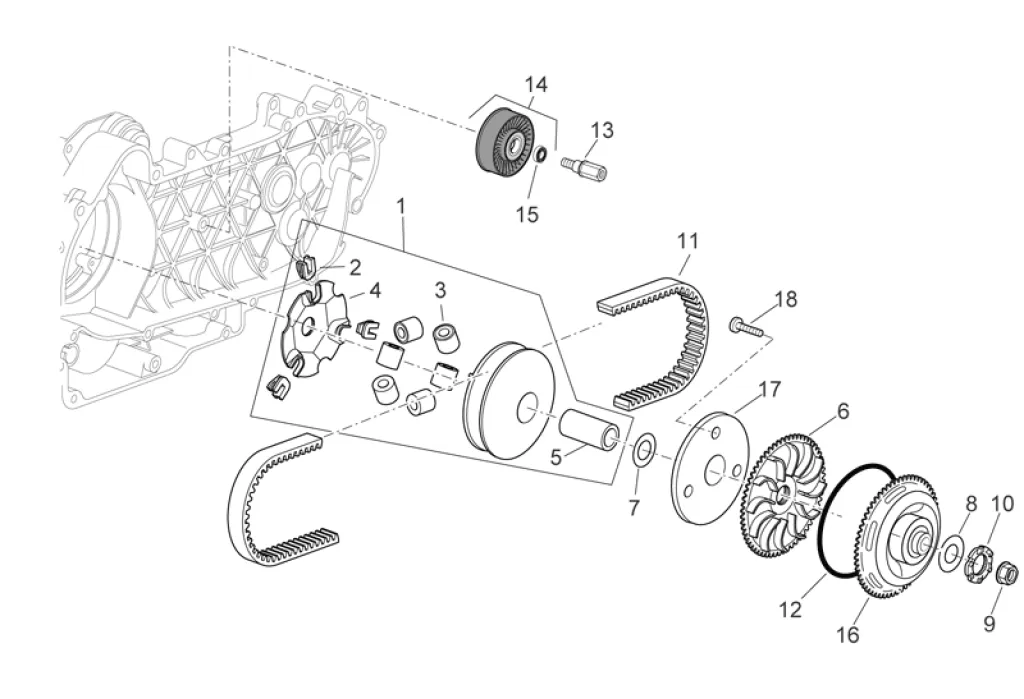 14
13
15
1
11
2
4
3
18
17
6
5
7
8
10
12
16
9