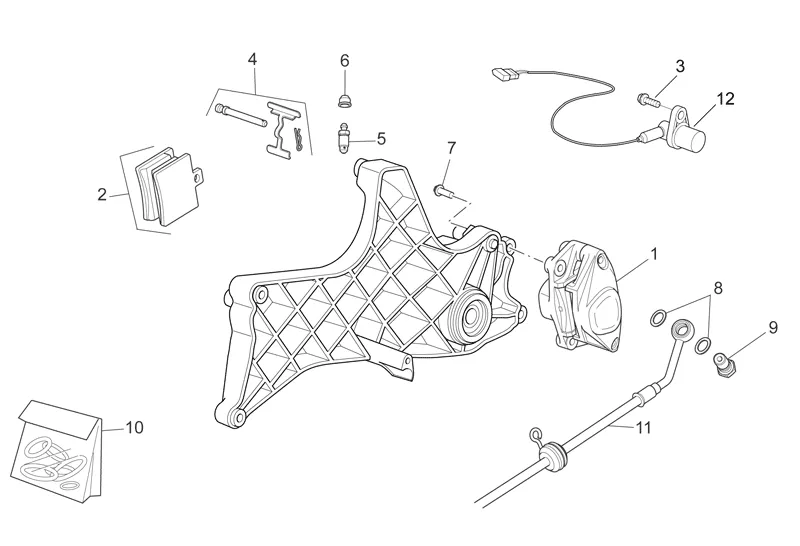 4
6
3
12
5
7
2
1
8
9
10
11