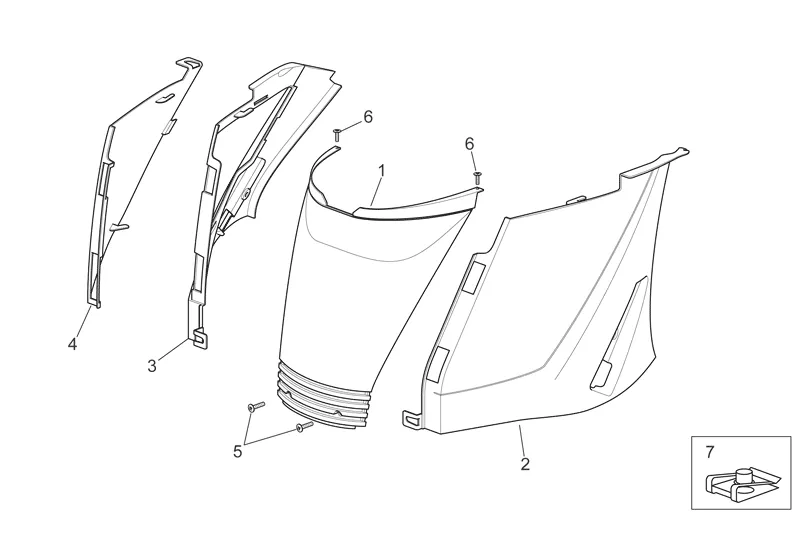 6
6
1
4
3
5
2
7