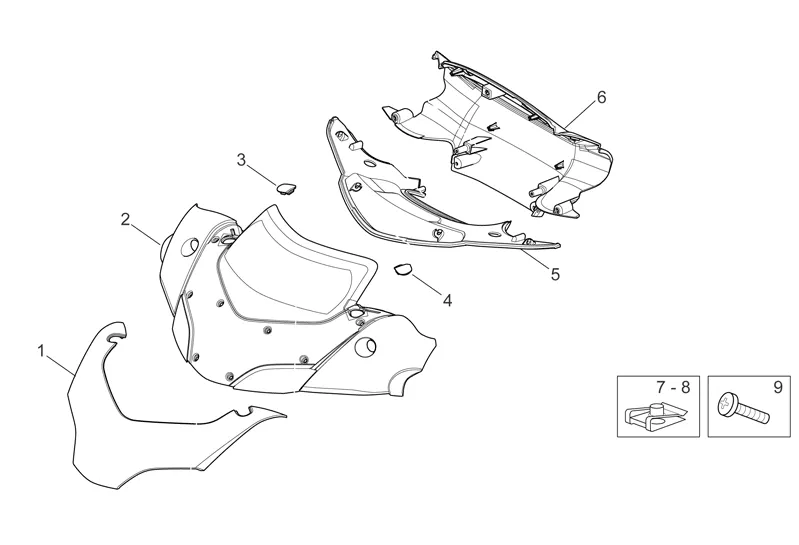 6

3

2

5

4

1

7 - 8

9